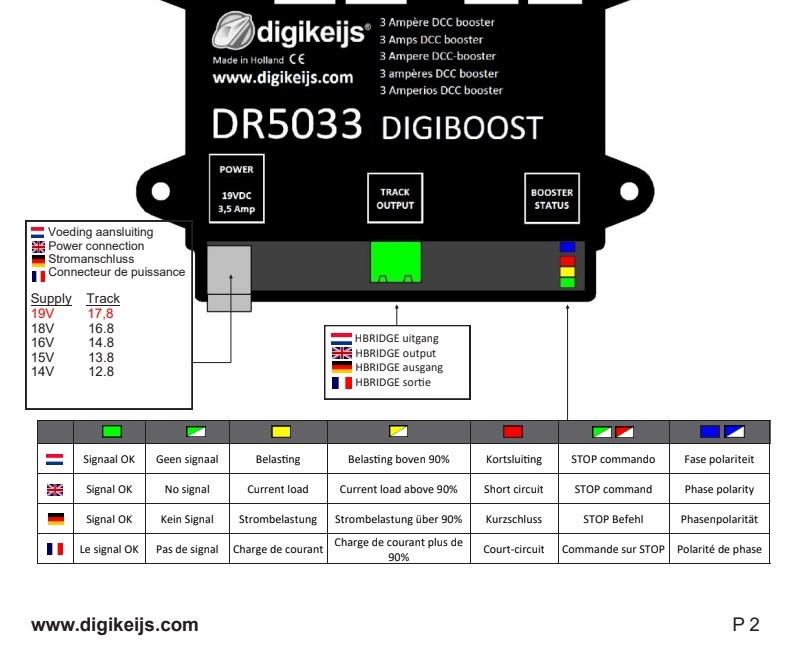 digikeijs®
Made in Holland CE
www.digikeijs.com

3 Ampère DCC booster
3 Amps DCC booster
3 Ampere DCC-booster
3 ampères DCC booster
3 Amperios DCC booster

DR5033 DIGIBOOST

POWER
19VDC
3,5 Amp

TRACK OUTPUT

BOOSTER STATUS

Voeding aansluiting
Power connection
Stromanschluss
Connecteur de puissance

| Supply | Track |
|---|---|
| 19V | 17,8 |
| 18V | 16.8 |
| 16V | 14.8 |
| 15V | 13.8 |
| 14V | 12.8 |

HBRIDGE uitgang
HBRIDGE output
HBRIDGE ausgang
HBRIDGE sortie

| | | | | | | | |
|---|---|---|---|---|---|---|---|
| | Signaal OK | Geen signaal | Belasting | Belasting boven 90% | Kortsluiting | STOP commando | Fase polariteit |
| | Signal OK | No signal | Current load | Current load above 90% | Short circuit | STOP command | Phase polarity |
| | Signal OK | Kein Signal | Strombelastung | Strombelastung über 90% | Kurzschluss | STOP Befehl | Phasenpolarität |
| | Le signal OK | Pas de signal | Charge de courant | Charge de courant plus de 90% | Court-circuit | Commande sur STOP | Polarité de phase |

www.digikeijs.com

P 2