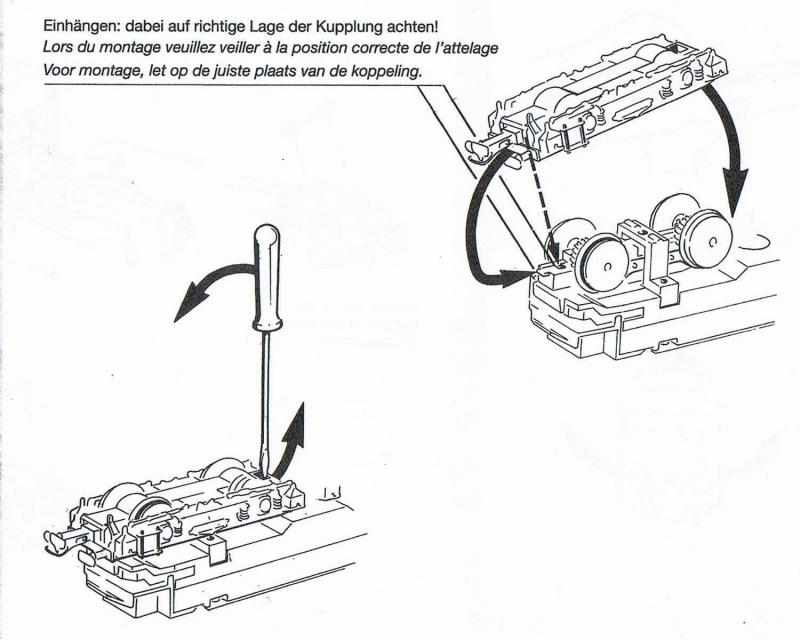 Einhängen: dabei auf richtige Lage der Kupplung achten!
Lors du montage veuillez veiller à la position correcte de l'attelage
Voor montage, let op de juiste plaats van de koppeling.