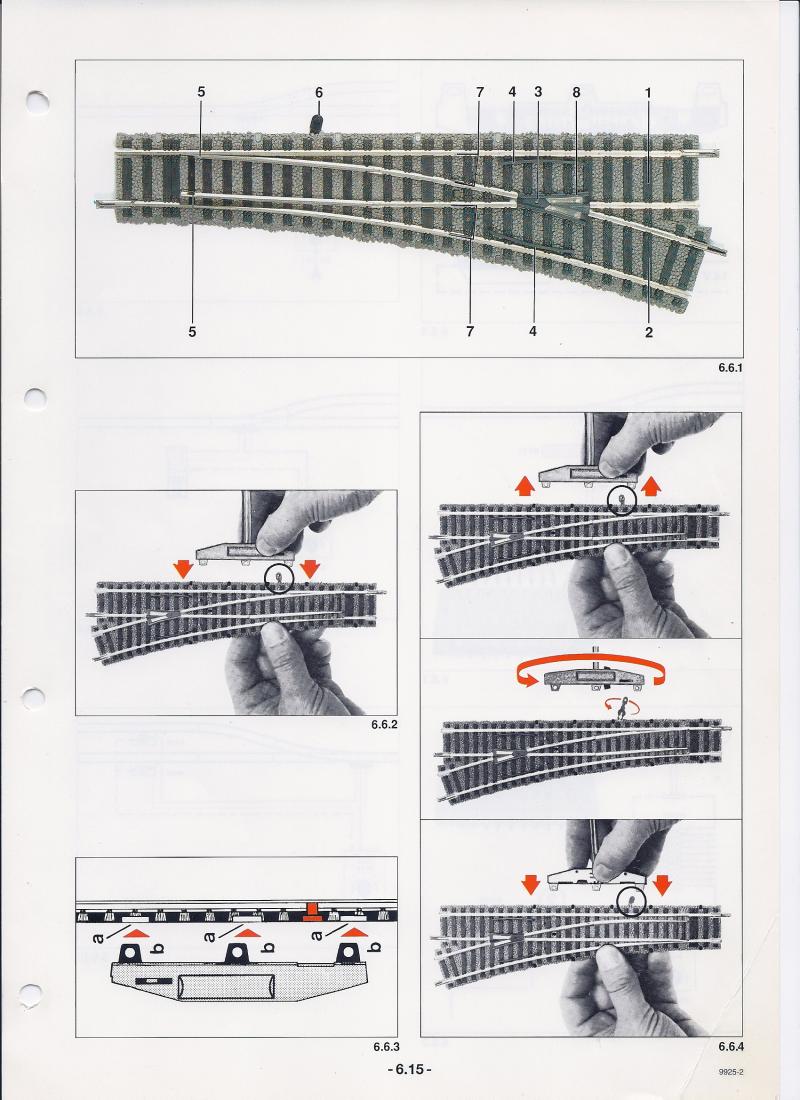 5
6
7
4
3
8
1
5
7
4
2
6.6.1

6.6.2

a
b
a
b
a
b
6.6.3

6.6.4

- 6.15 -

9925-2