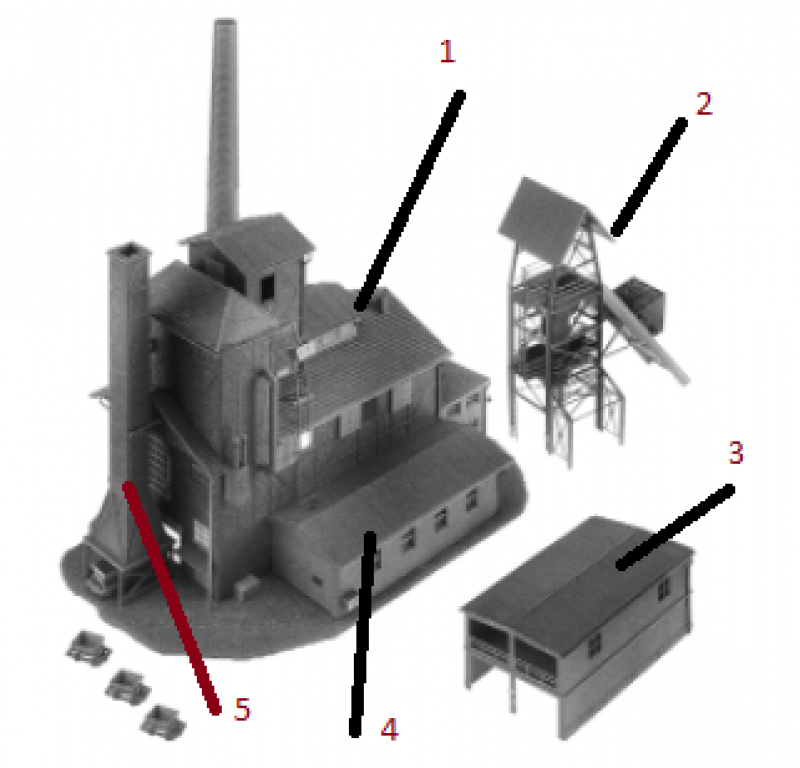 1
2
3
5
4