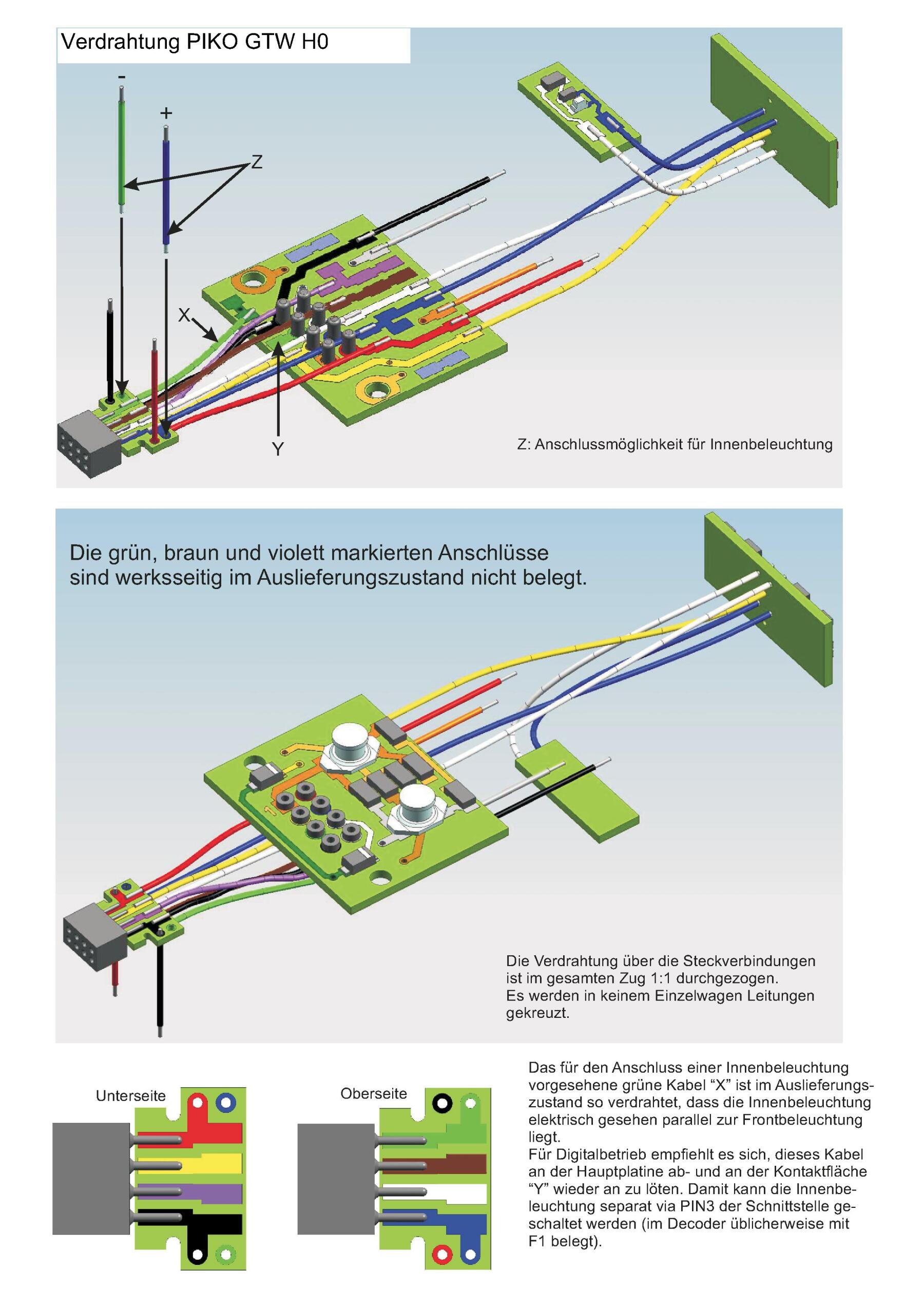 Verdrahtung PIKO GTW H0

-

+

Z

X

Y

Z: Anschlussmöglichkeit für Innenbeleuchtung

Die grün, braun und violett markierten Anschlüsse sind werksseitig im Auslieferungszustand nicht belegt.

Die Verdrahtung über die Steckverbindungen ist im gesamten Zug 1:1 durchgezogen.
Es werden in keinem Einzelwagen Leitungen gekreuzt.

Unterseite

Oberseite

Das für den Anschluss einer Innenbeleuchtung vorgesehene grüne Kabel “X” ist im Auslieferungszustand so verdrahtet, dass die Innenbeleuchtung elektrisch gesehen parallel zur Frontbeleuchtung liegt.
Für Digitalbetrieb empfiehlt es sich, dieses Kabel an der Hauptplatine ab- und an der Kontaktfläche “Y” wieder an zu löten. Damit kann die Innenbeleuchtung separat via PIN3 der Schnittstelle geschaltet werden (im Decoder üblicherweise mit F1 belegt).