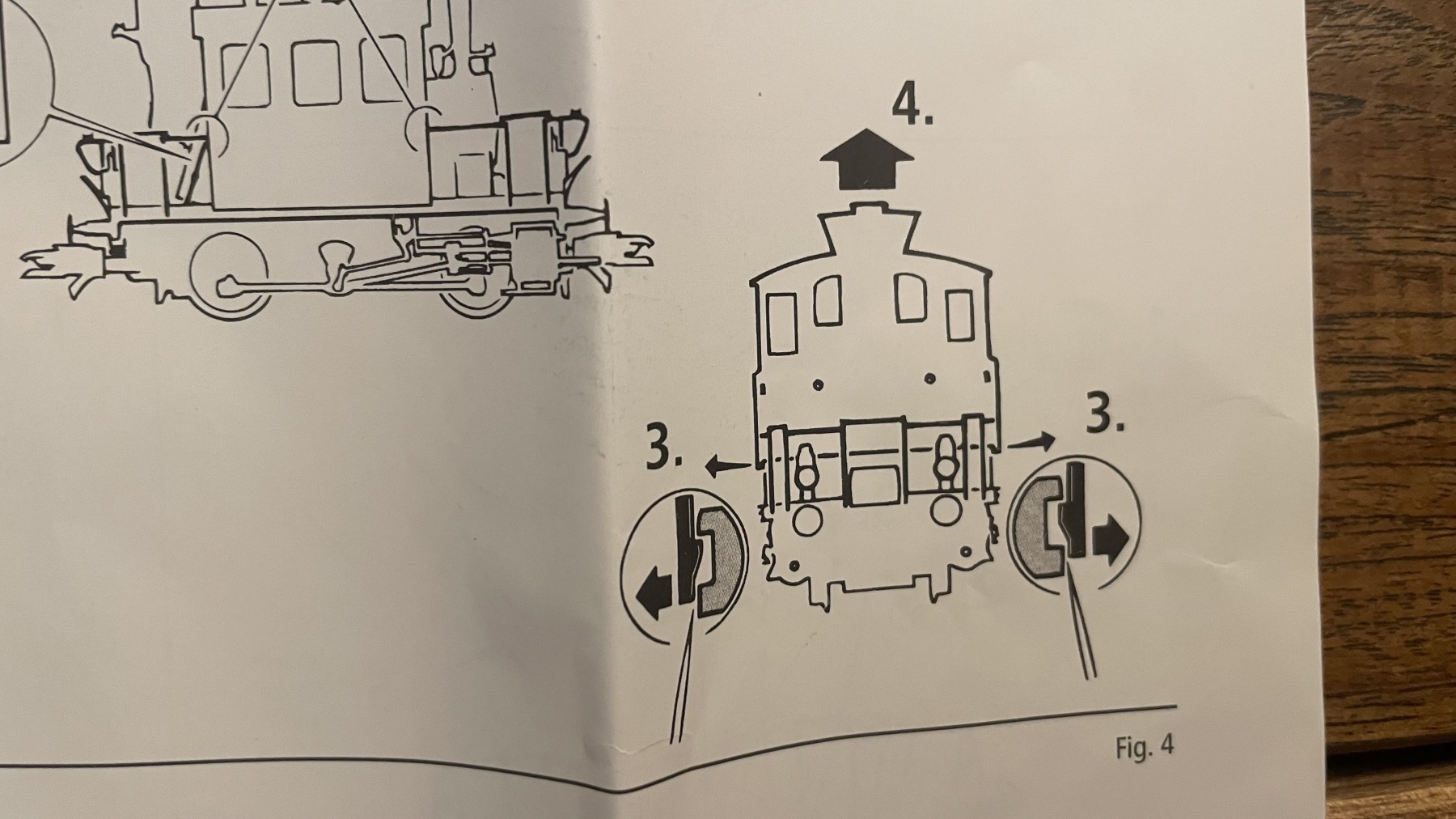 4.

3.

3.

Fig. 4