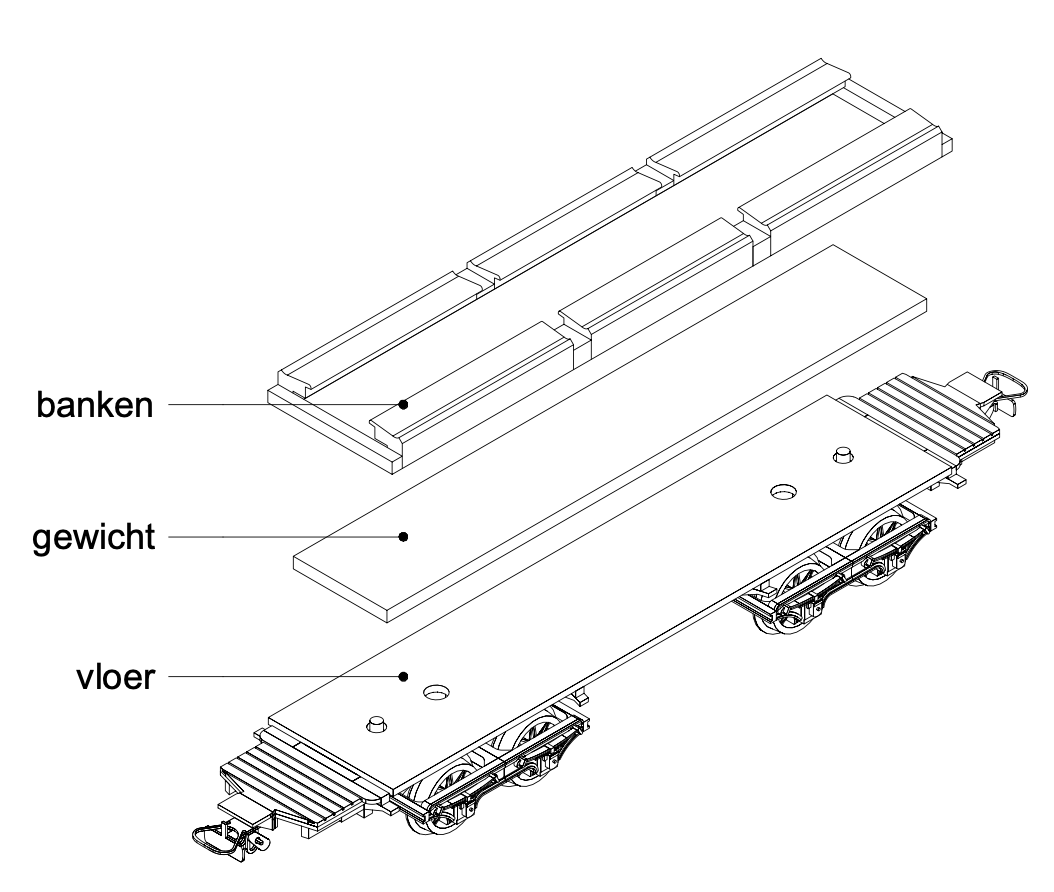 banken

gewicht

vloer